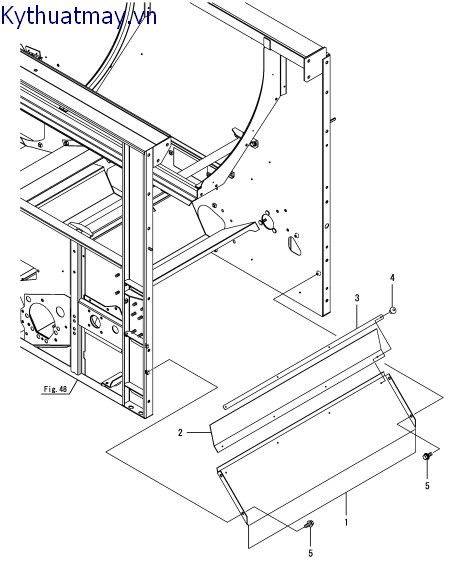 Kythuatmay.vn

4
3
Fig. 48
2
5
1
5